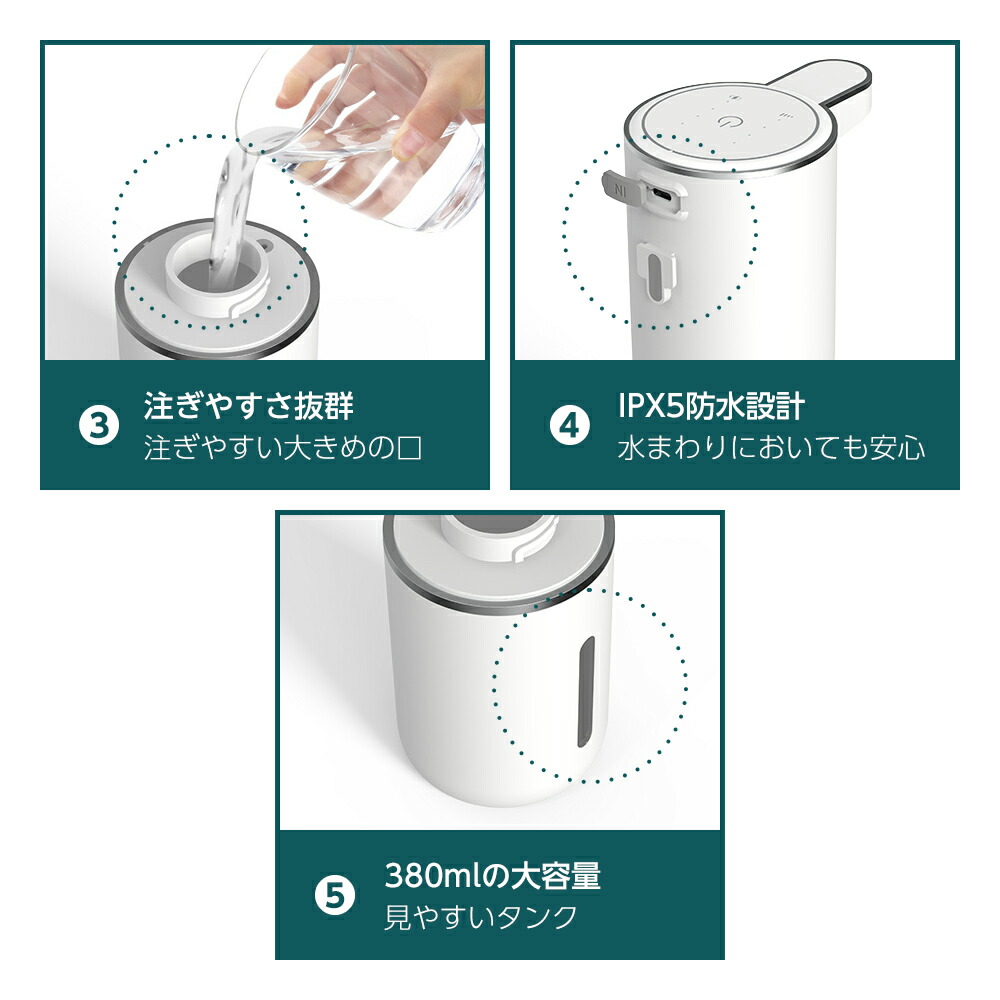 3 注ぎやすさ抜群
注ぎやすい大きめの口

4 IPX5防水設計
水まわりにおいても安心

5 380mlの大容量
見やすいタンク