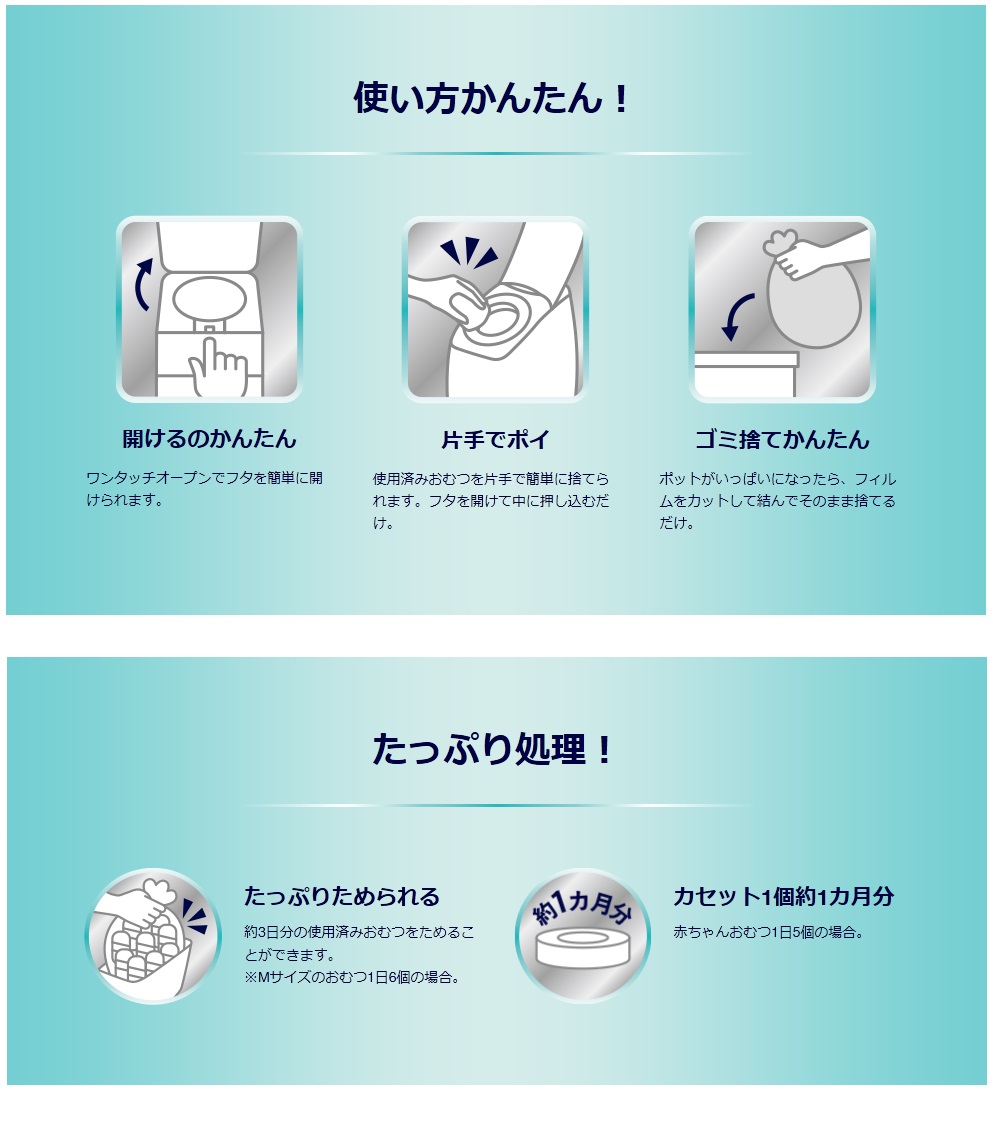 使い方かんたん！

開けるのかんたん

ワンタッチオープンでフタを簡単に開けられます。

片手でポイ

使用済みおむつを片手で簡単に捨てられます。フタを開けて中に押し込むだけ。

ゴミ捨てかんたん

ポットがいっぱいになったら、フィルムをカットして結んでそのまま捨てるだけ。

たっぷり処理！

たっぷりためられる

約3日分の使用済みおむつをためることができます。
※Mサイズのおむつ1日6個の場合。

約1カ月分

カセット1個約1カ月分

赤ちゃんおむつ1日5個の場合。