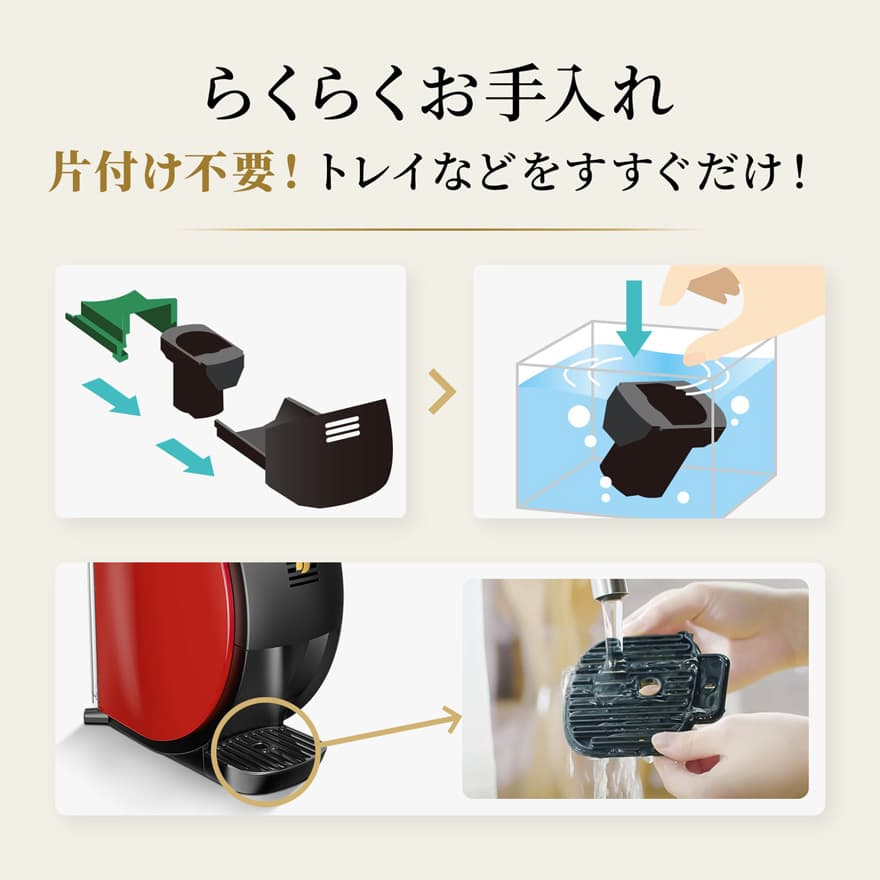 らくらくお手入れ

片付け不要！トレイなどをすすぐだけ！