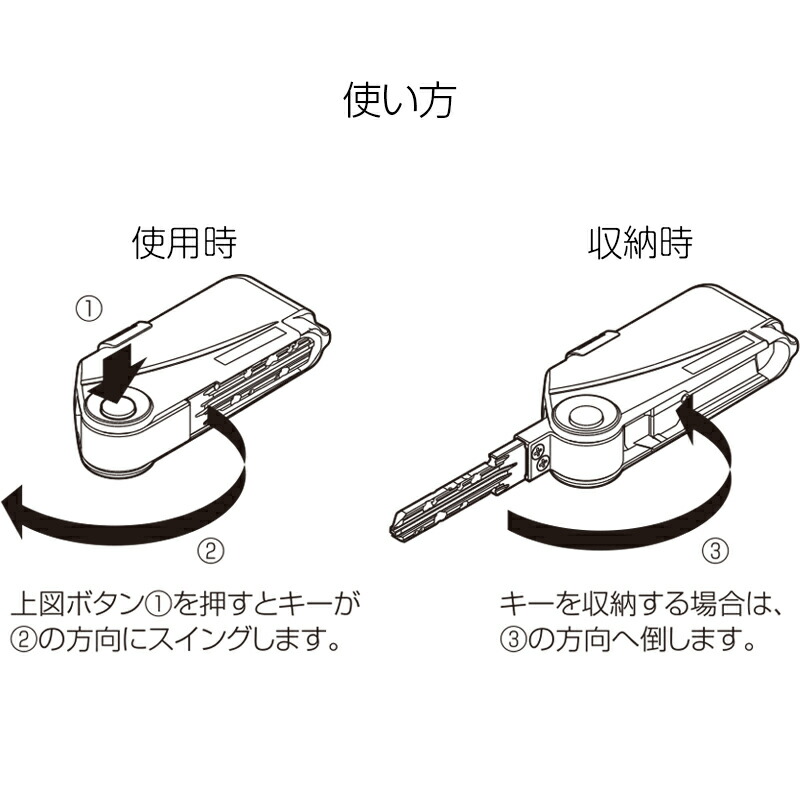 使い方

使用時

①

②

上図ボタン①を押すとキーが②の方向にスイングします。

収納時

③

キーを収納する場合は、③の方向へ倒します。