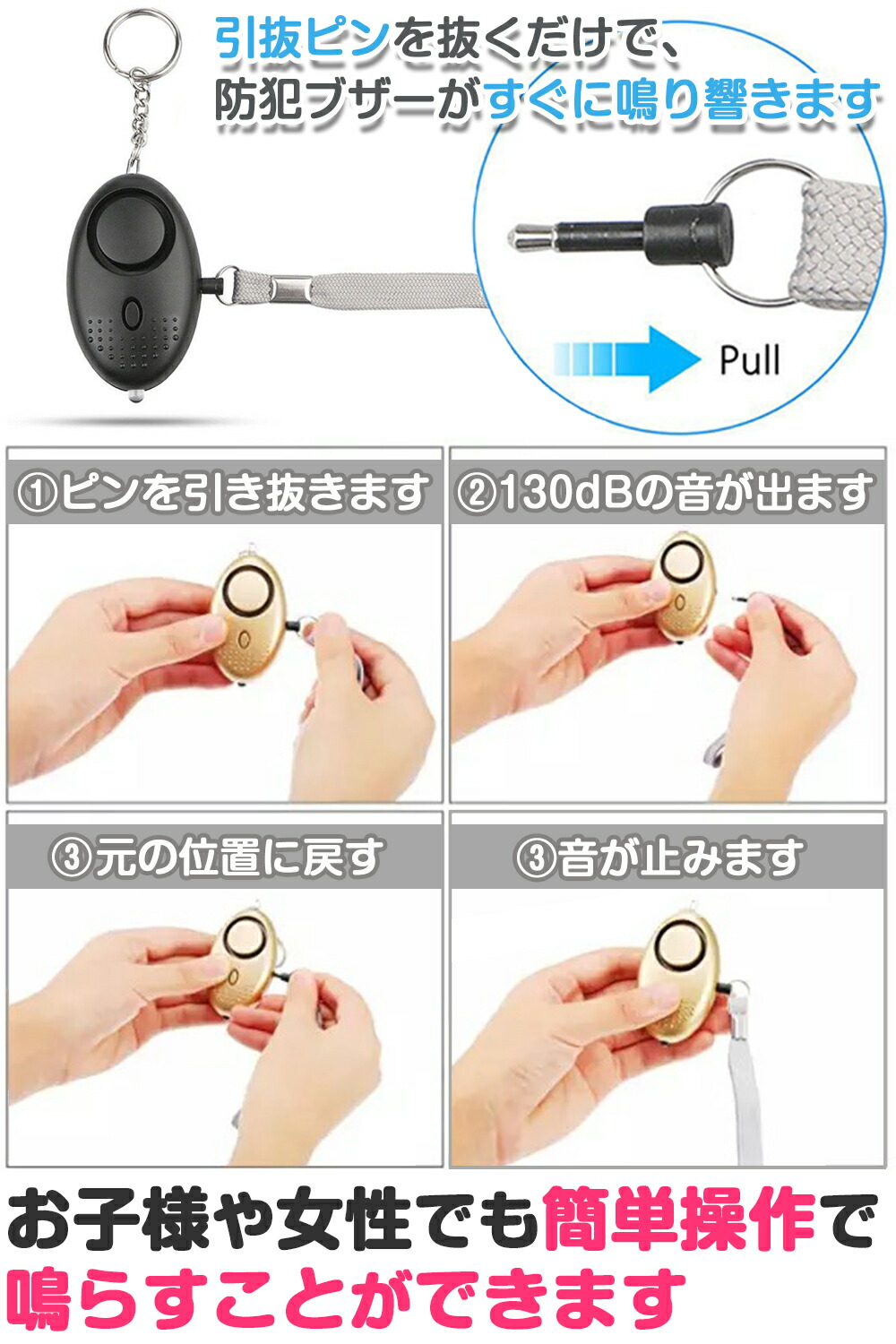 引抜ピンを抜くだけで、
防犯ブザーがすぐに鳴り響きます

Pull

①ピンを引き抜きます

②130dBの音が出ます

③元の位置に戻す

③音が止みます

お子様や女性でも簡単操作で
鳴らすことができます