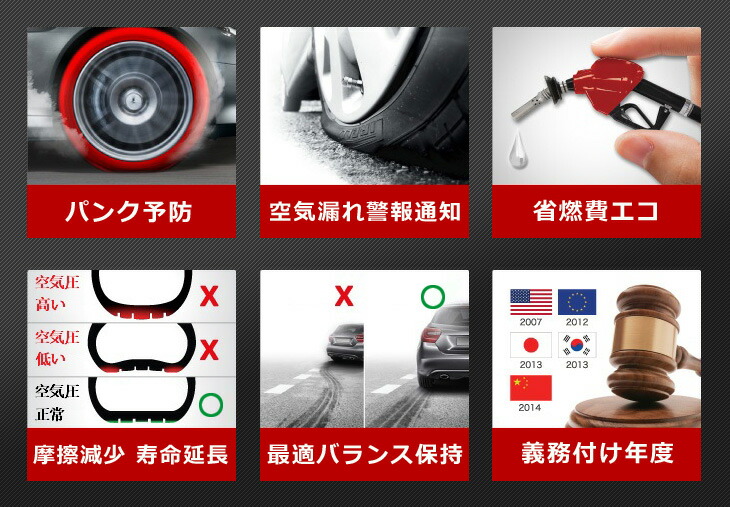 パンク予防

空気漏れ警報通知

省燃費エコ

空気圧
高い
X

空気圧
低い
X

空気圧
正常
○

摩擦減少 寿命延長

X
○

最適バランス保持

2007
2012
2013
2013
2014

義務付け年度