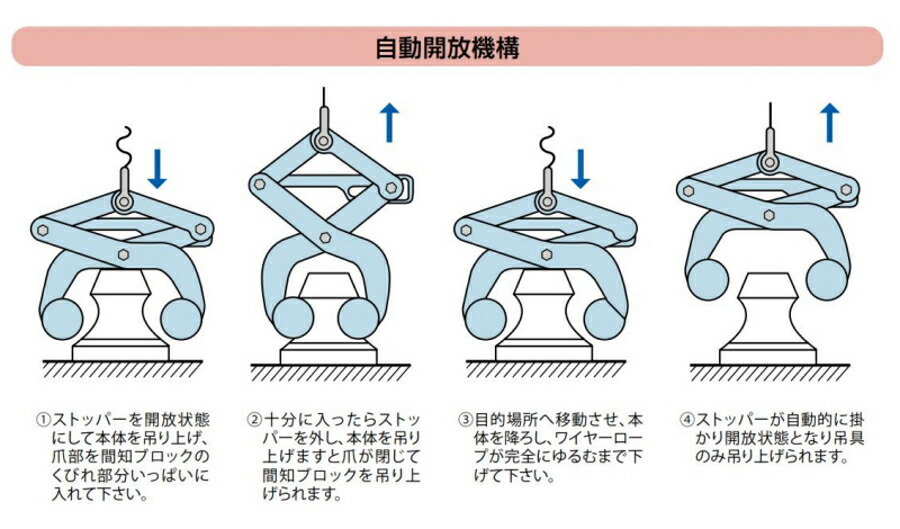 自動開放機構

①ストッパーを開放状態にして本体を吊り上げ、爪部を間知ブロックのくびれ部分いっぱいに入れて下さい。

②十分に入ったらストッパーを外し、本体を吊り上げますと爪が閉じて間知ブロックを吊り上げられます。

③目的場所へ移動させ、本体を降ろし、ワイヤーロープが完全にゆるむまで下げて下さい。

④ストッパーが自動的に掛かり開放状態となり吊具のみ吊り上げられます。