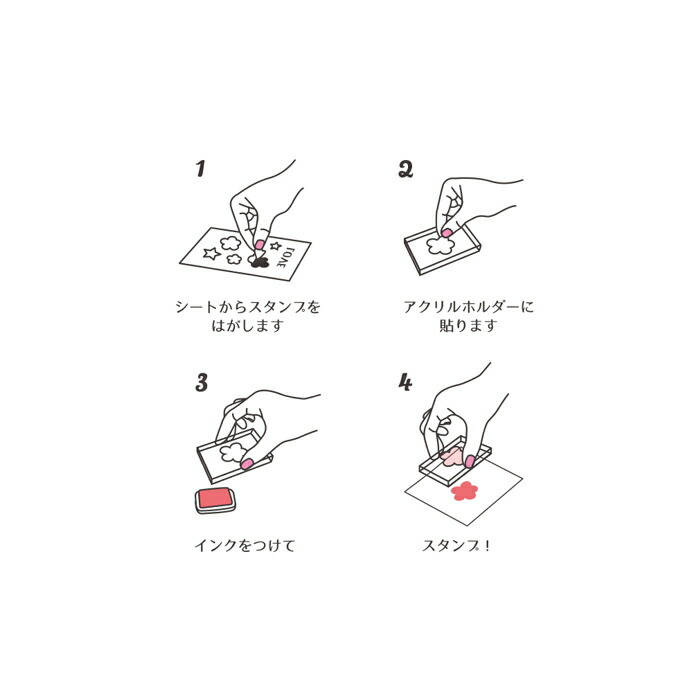 1

LOVE

シートからスタンプを
はがします

2

アクリルホルダーに
貼ります

3

インクをつけて

4

スタンプ！