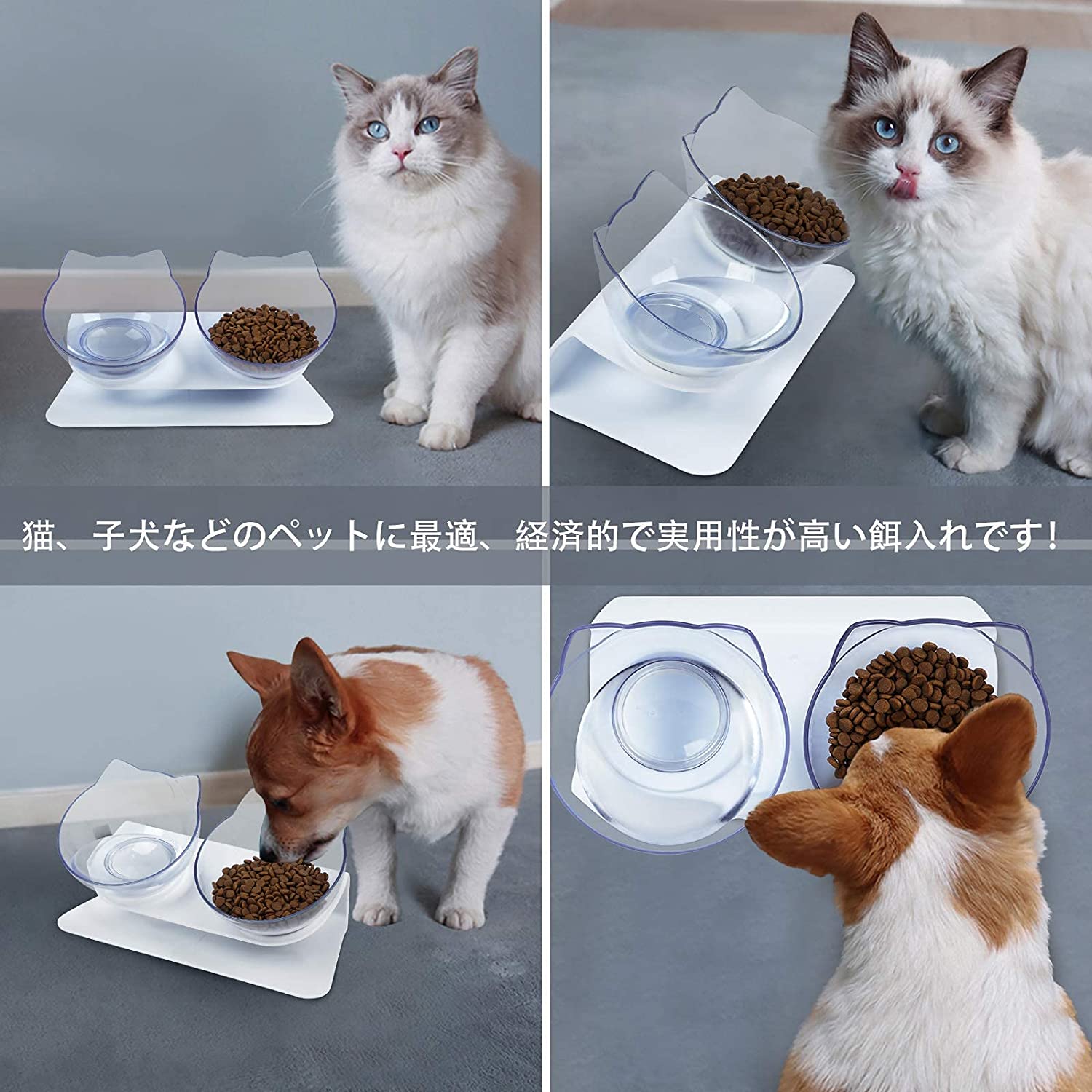 猫、子犬などのペットに最適、経済的で実用性が高い餌入れです！