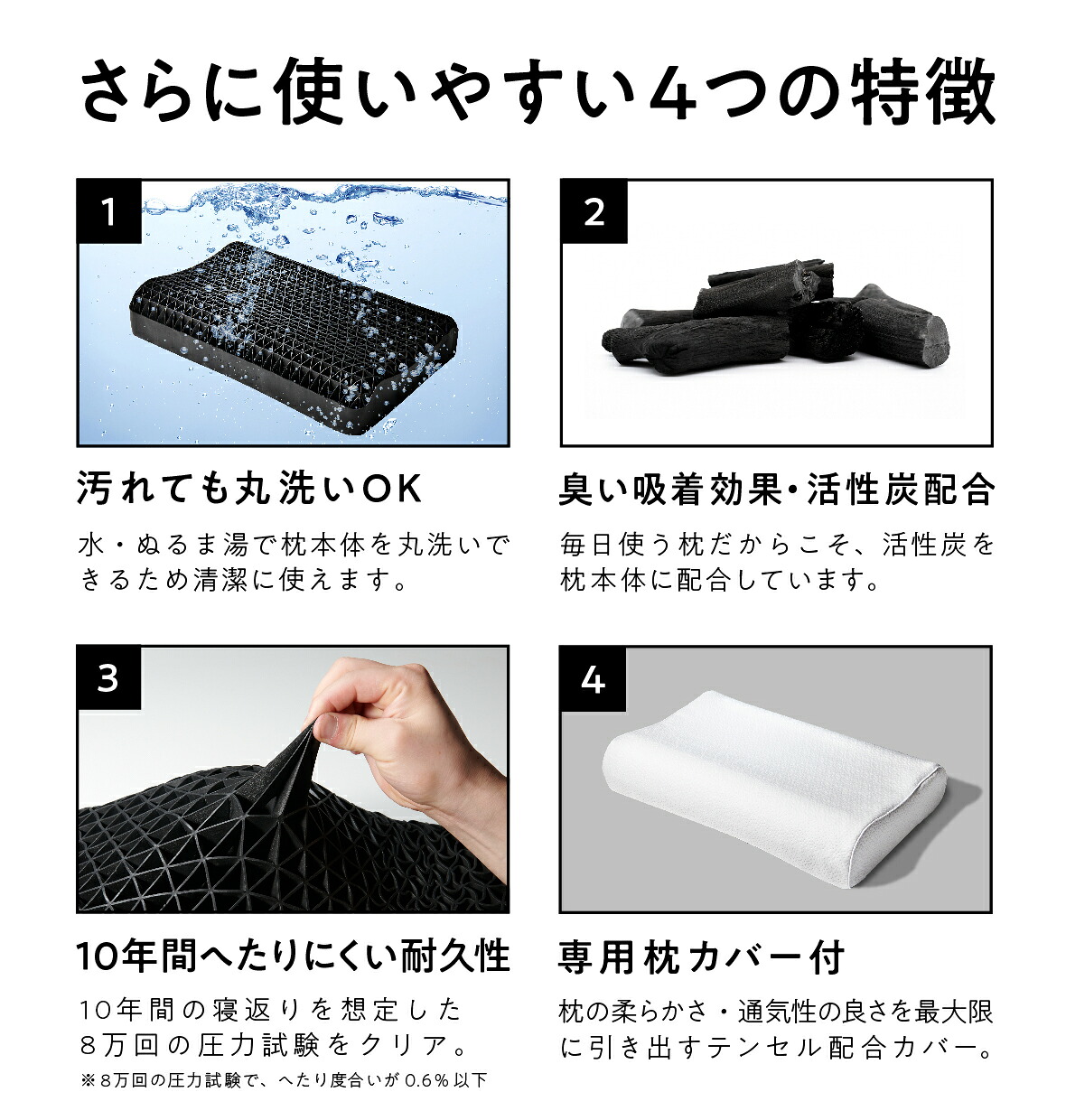 さらに使いやすい4つの特徴

1

汚れても丸洗いOK

水・ぬるま湯で枕本体を丸洗いできるため清潔に使えます。

2

臭い吸着効果・活性炭配合

毎日使う枕だからこそ、活性炭を枕本体に配合しています。

3

10年間へたりにくい耐久性

10年間の寝返りを想定した8万回の圧力試験をクリア。

※8万回の圧力試験で、へたり度合いが0.6%以下

4

専用枕カバー付

枕の柔らかさ・通気性の良さを最大限に引き出すテンセル配合カバー。