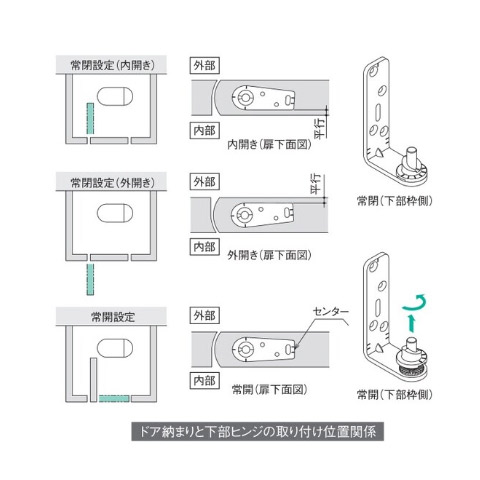 常閉設定（内開き）

外部

内部

平行

内開き（扉下面図）

常閉（下部枠側）

常閉設定（外開き）

外部

平行

内部

外開き（扉下面図）

常開設定

外部

センター

内部

常開（扉下面図）

常開（下部枠側）

ドア納まりと下部ヒンジの取り付け位置関係