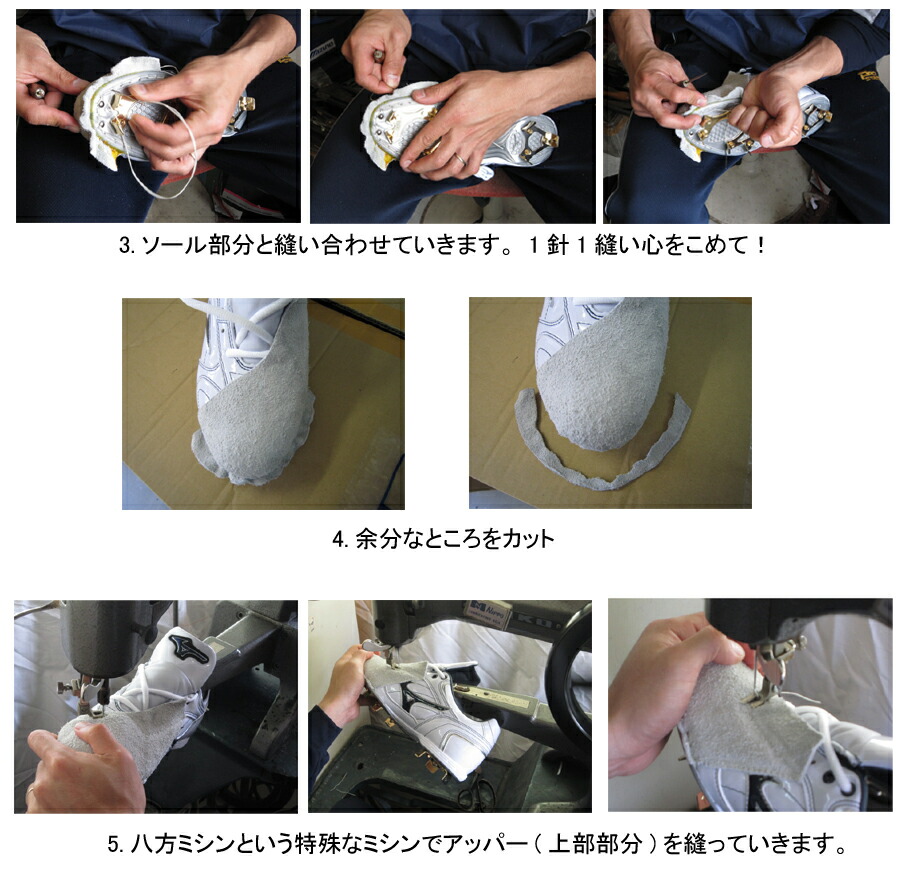 3. ソール部分と縫い合わせていきます。１針１縫い心をこめて！

4. 余分なところをカット

5. 八方ミシンという特殊なミシンでアッパー（上部部分）を縫っていきます。